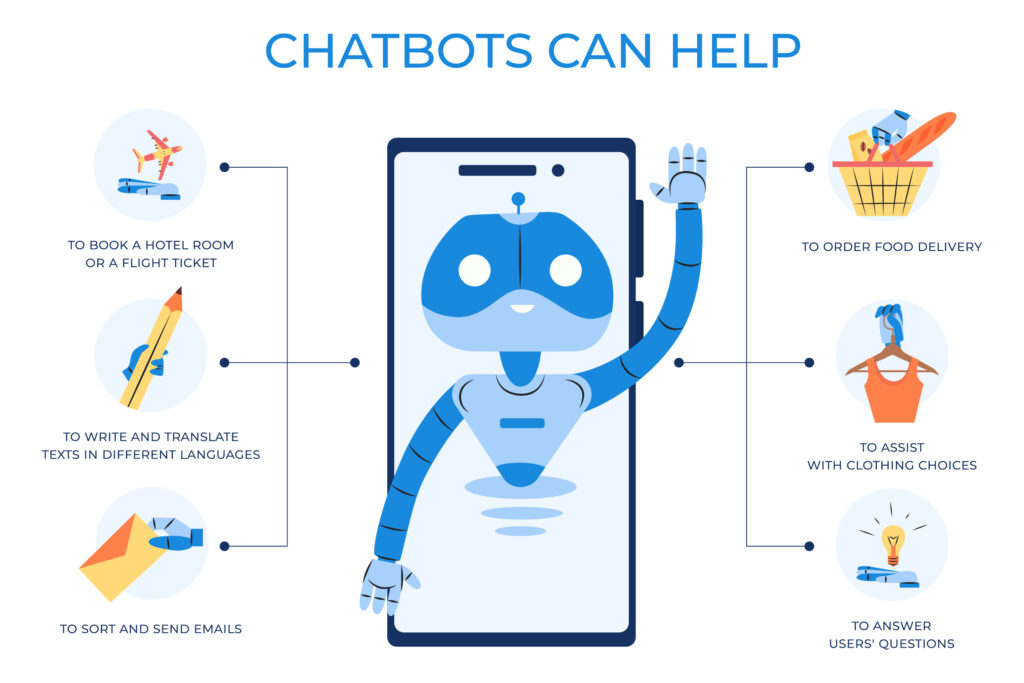 CHATBOTS CAN HELP

TO BOOK A HOTEL ROOM OR A FLIGHT TICKET

TO WRITE AND TRANSLATE TEXTS IN DIFFERENT LANGUAGES

TO SORT AND SEND EMAILS

TO ORDER FOOD DELIVERY

TO ASSIST WITH CLOTHING CHOICES

TO ANSWER USERS' QUESTIONS